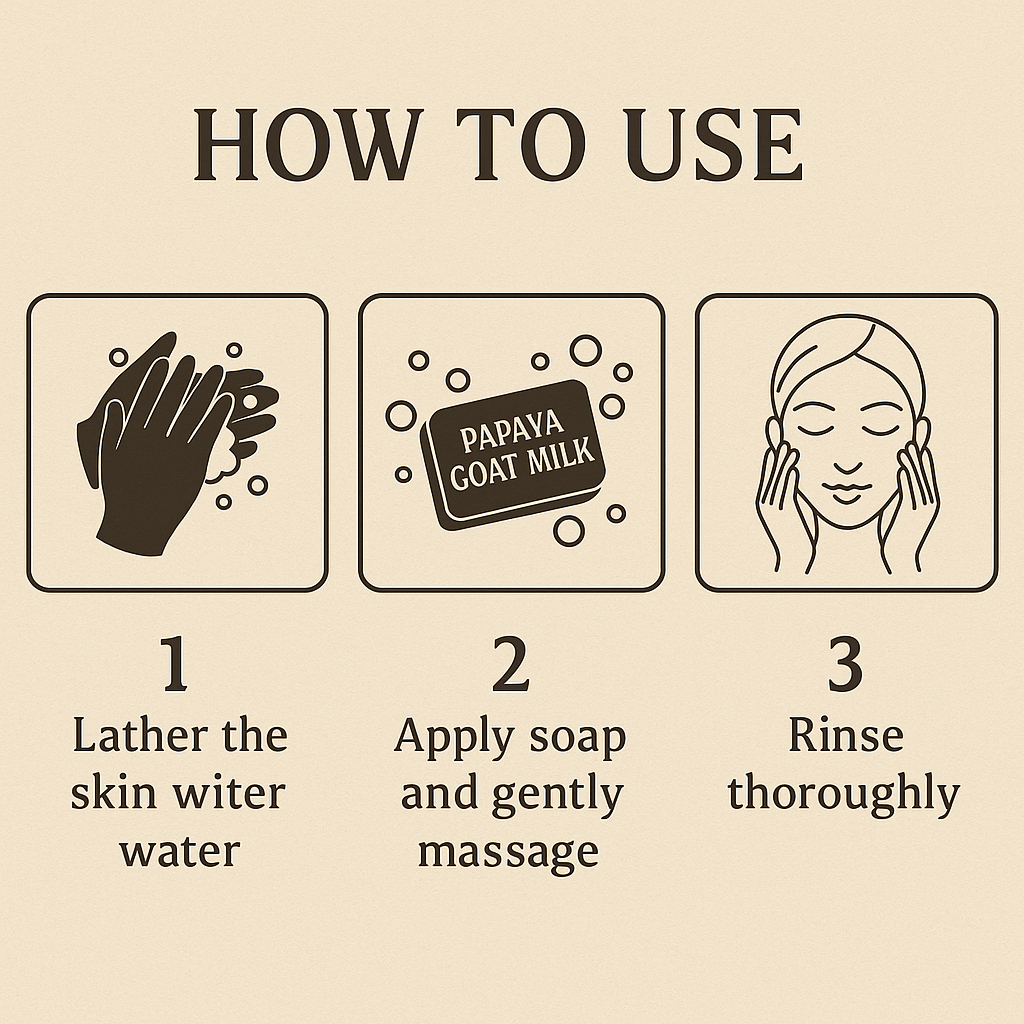 HOW TO USE

PAPAYA GOAT MILK

1
Lather the skin witer water

2
Apply soap and gently massage

3
Rinse thoroughly