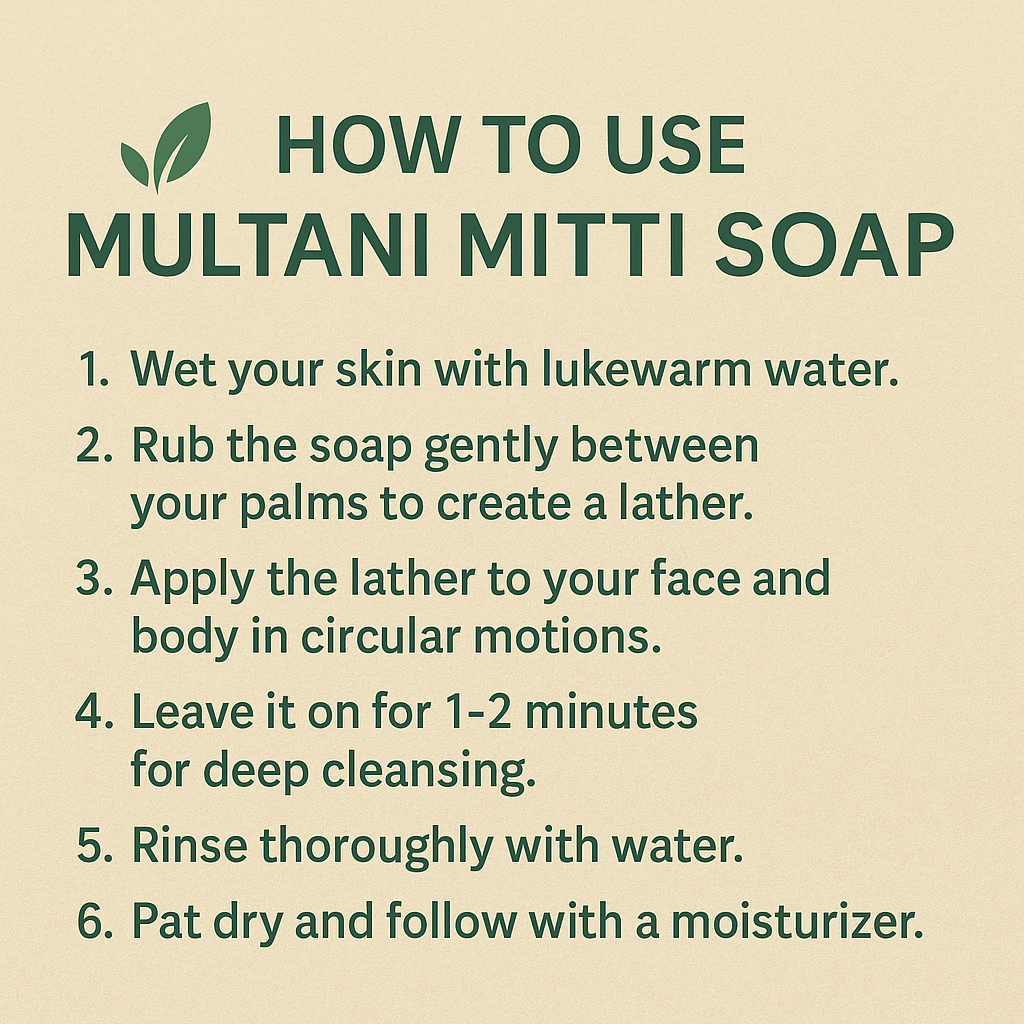 HOW TO USE
MULTANI MITTI SOAP

1. Wet your skin with lukewarm water.
2. Rub the soap gently between your palms to create a lather.
3. Apply the lather to your face and body in circular motions.
4. Leave it on for 1-2 minutes for deep cleansing.
5. Rinse thoroughly with water.
6. Pat dry and follow with a moisturizer.