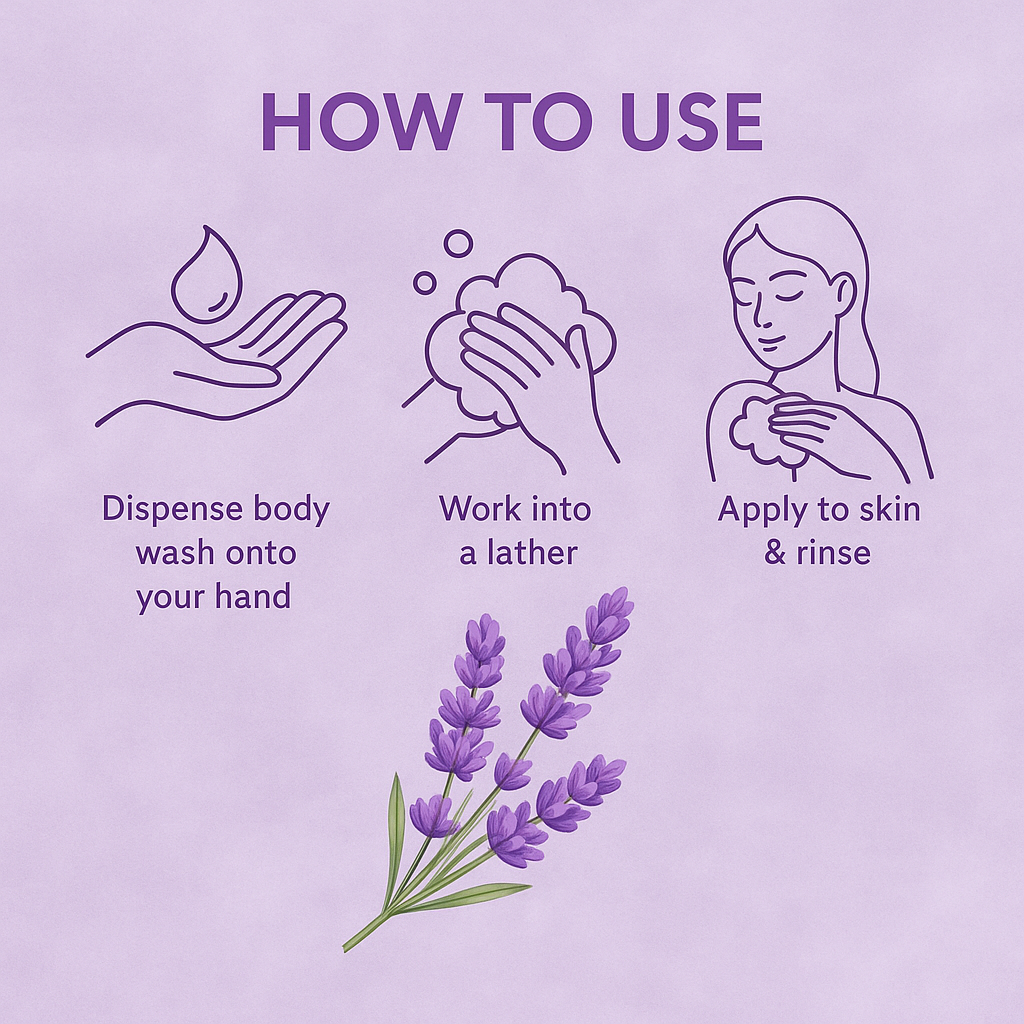 HOW TO USE

Dispense body wash onto your hand

Work into a lather

Apply to skin & rinse